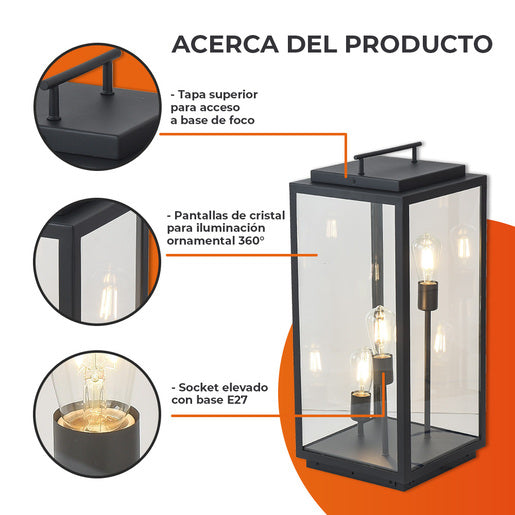 ACERCA DEL PRODUCTO

- Tapa superior para acceso a base de foco

- Pantallas de cristal para iluminación ornamental 360°

- Socket elevado con base E27