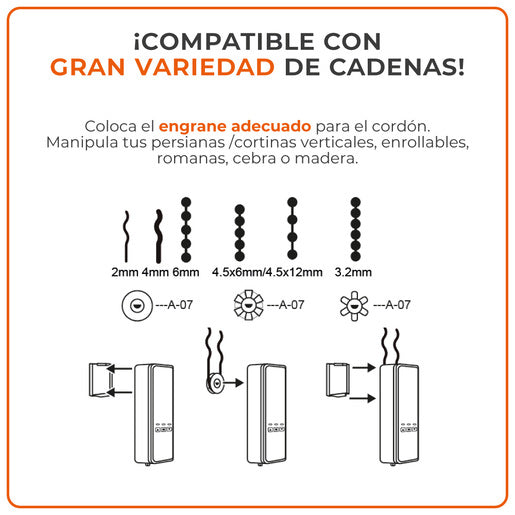 ¡COMPATIBLE CON GRAN VARIEDAD DE CADENAS!

Coloca el engrane adecuado para el cordón. Manipula tus persianas /cortinas verticales, enrollables, romanas, cebra o madera.

2mm 4mm 6mm

4.5x6mm/4.5x12mm

3.2mm

---A-07

---A-07

---A-07